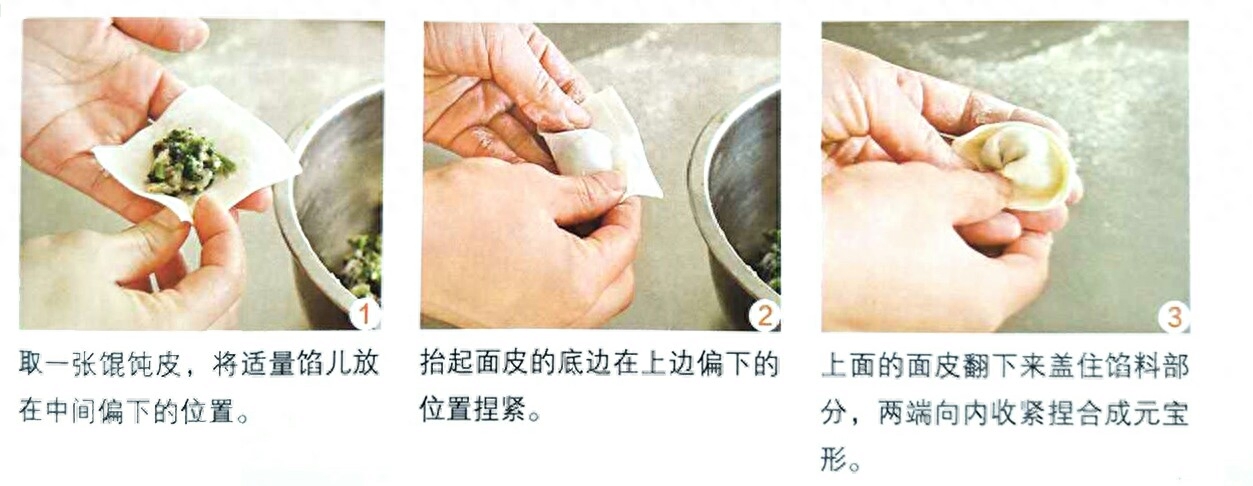 1

取一张馄饨皮，将适量馅儿放在中间偏下的位置。

2

抬起面皮的底边在上边偏下的位置捏紧。

3

上面的面皮翻下来盖住馅料部分，两端向内收紧捏合成元宝形。